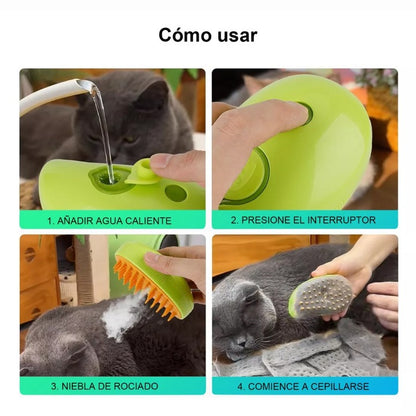 Cómo usar

1. AÑADIR AGUA CALIENTE

2. PRESIONE EL INTERRUPTOR

3. NIEBLA DE ROCIADO

4. COMIENCE A CEPILLARSE